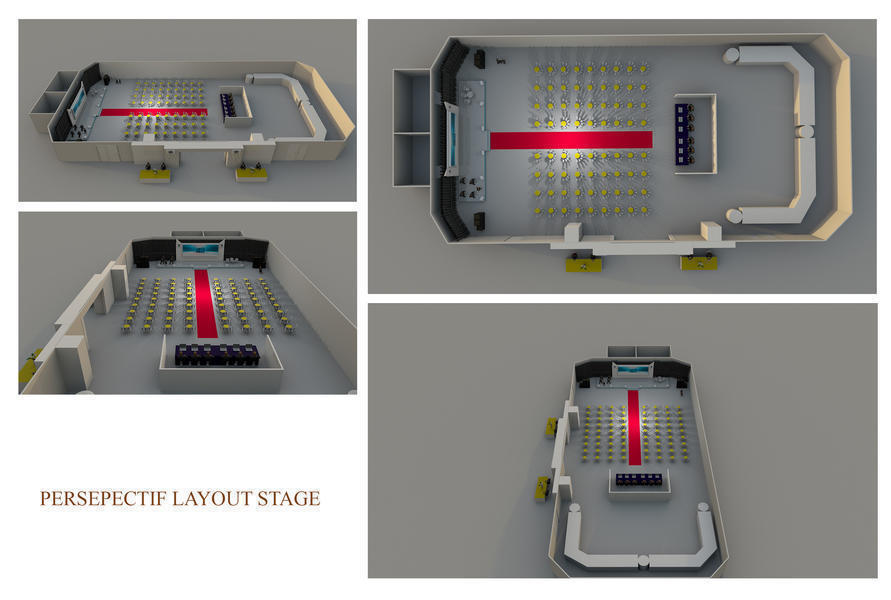 PERSEPECTIF LAYOUT STAGE